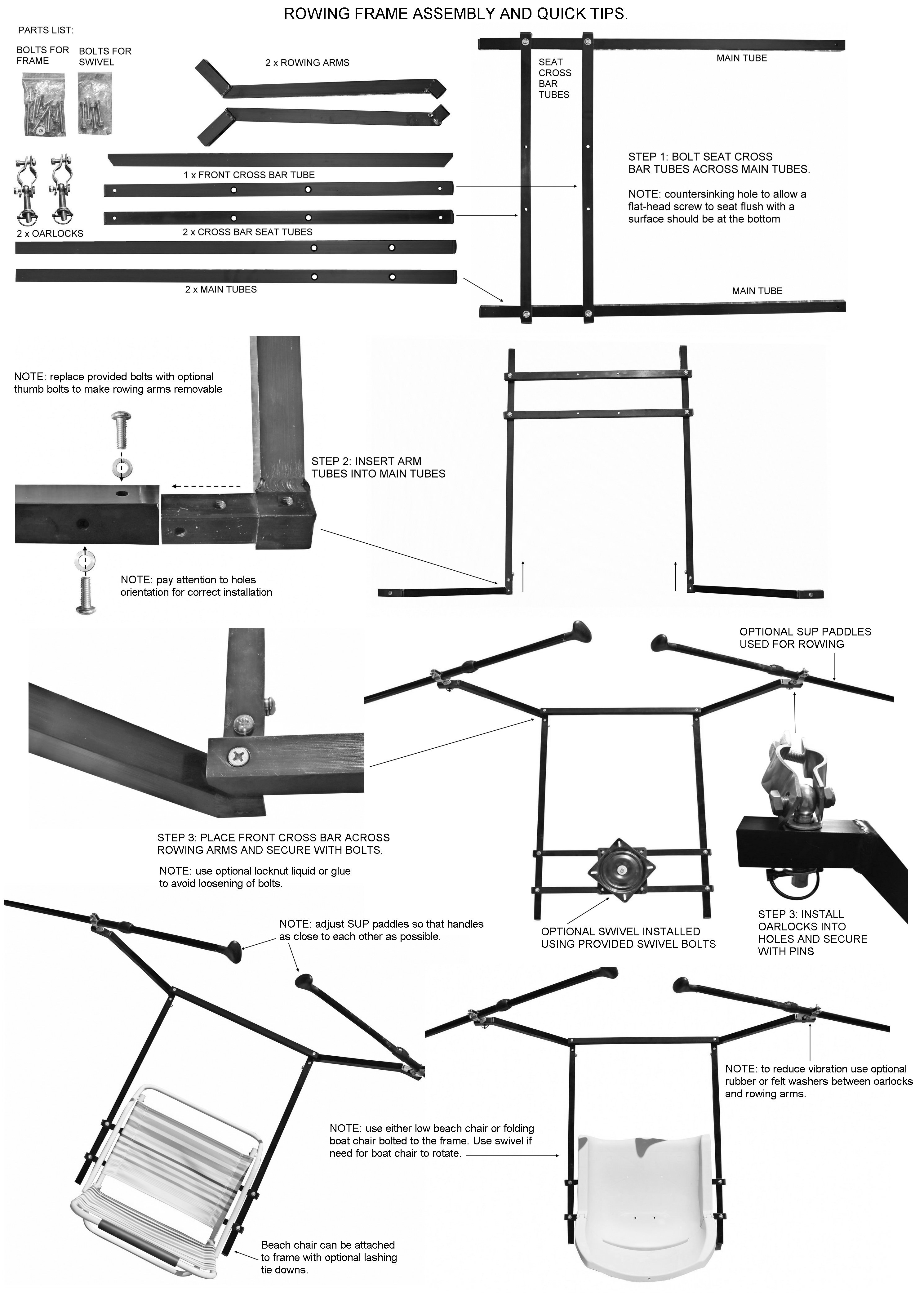 ROWING FRAME ASSEMBLY AND QUICK TIPS.

PARTS LIST:

BOLTS FOR FRAME

BOLTS FOR SWIVEL

2 x ROWING ARMS

1 x FRONT CROSS BAR TUBE

2 x OARLOCKS

2 x CROSS BAR SEAT TUBES

2 x MAIN TUBES

SEAT CROSS BAR TUBES

MAIN TUBE

STEP 1: BOLT SEAT CROSS BAR TUBES ACROSS MAIN TUBES.

NOTE: countersinking hole to allow a flat-head screw to seat flush with a surface should be at the bottom

MAIN TUBE

NOTE: replace provided bolts with optional thumb bolts to make rowing arms removable

STEP 2: INSERT ARM TUBES INTO MAIN TUBES

NOTE: pay attention to holes orientation for correct installation

OPTIONAL SUP PADDLES USED FOR ROWING

STEP 3: PLACE FRONT CROSS BAR ACROSS ROWING ARMS AND SECURE WITH BOLTS.

NOTE: use optional locknut liquid or glue to avoid loosening of bolts.

OPTIONAL SWIVEL INSTALLED USING PROVIDED SWIVEL BOLTS

STEP 3: INSTALL OARLOCKS INTO HOLES AND SECURE WITH PINS

NOTE: adjust SUP paddles so that handles as close to each other as possible.

NOTE: to reduce vibration use optional rubber or felt washers between oarlocks and rowing arms.

NOTE: use either low beach chair or folding boat chair bolted to the frame. Use swivel if need for boat chair to rotate.

Beach chair can be attached to frame with optional lashing tie downs.