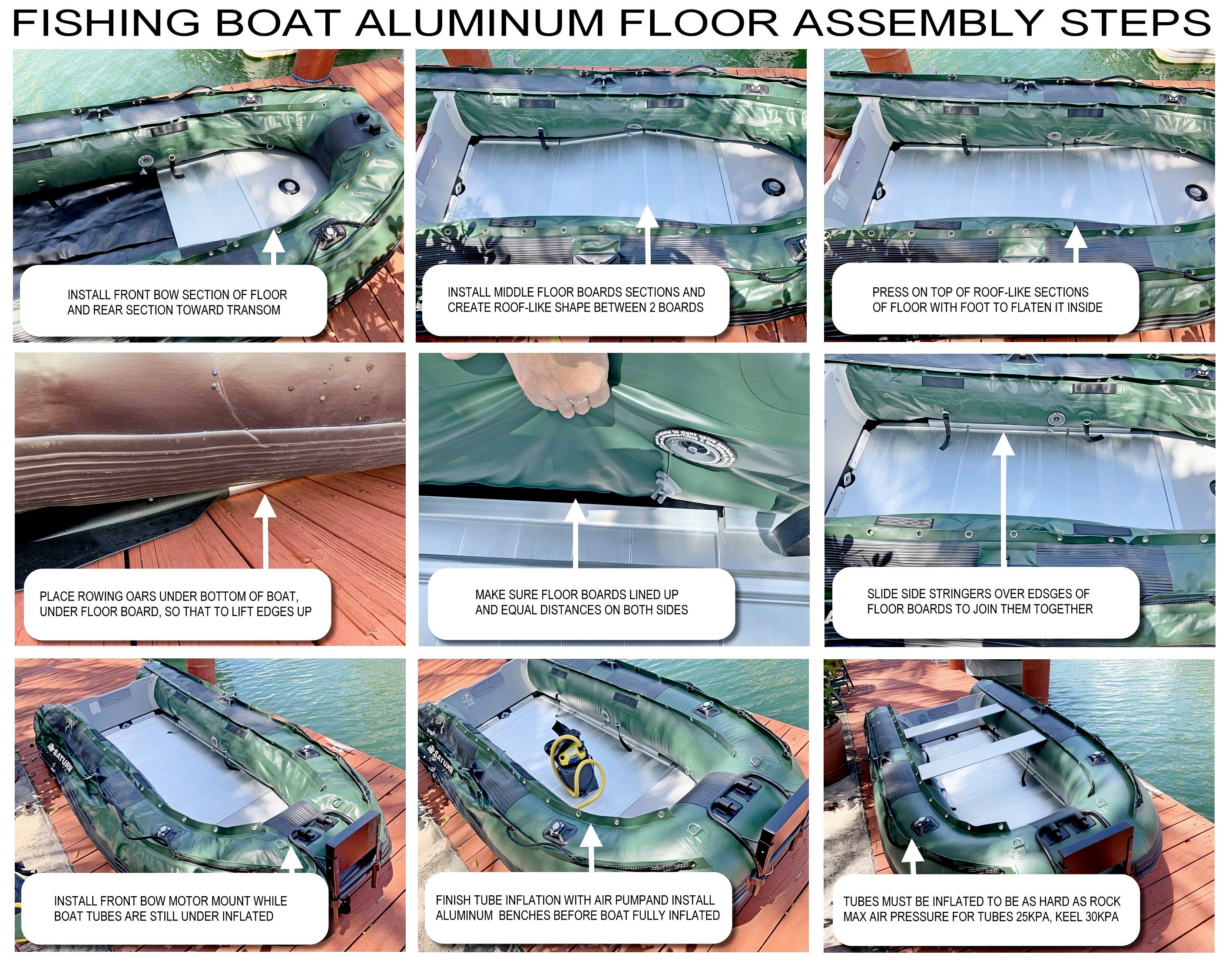 FISHING BOAT ALUMINUM FLOOR ASSEMBLY STEPS

INSTALL FRONT BOW SECTION OF FLOOR AND REAR SECTION TOWARD TRANSOM

INSTALL MIDDLE FLOOR BOARDS SECTIONS AND CREATE ROOF-LIKE SHAPE BETWEEN 2 BOARDS

PRESS ON TOP OF ROOF-LIKE SECTIONS OF FLOOR WITH FOOT TO FLATEN IT INSIDE

PLACE ROWING OARS UNDER BOTTOM OF BOAT, UNDER FLOOR BOARD, SO THAT TO LIFT EDGES UP

MAKE SURE FLOOR BOARDS LINED UP AND EQUAL DISTANCES ON BOTH SIDES

SLIDE SIDE STRINGERS OVER EDSGES OF FLOOR BOARDS TO JOIN THEM TOGETHER

SATURN

INSTALL FRONT BOW MOTOR MOUNT WHILE BOAT TUBES ARE STILL UNDER INFLATED

SATURN

FINISH TUBE INFLATION WITH AIR PUMPAND INSTALL ALUMINUM BENCHES BEFORE BOAT FULLY INFLATED

TUBES MUST BE INFLATED TO BE AS HARD AS ROCK MAX AIR PRESSURE FOR TUBES 25KPA, KEEL 30KPA