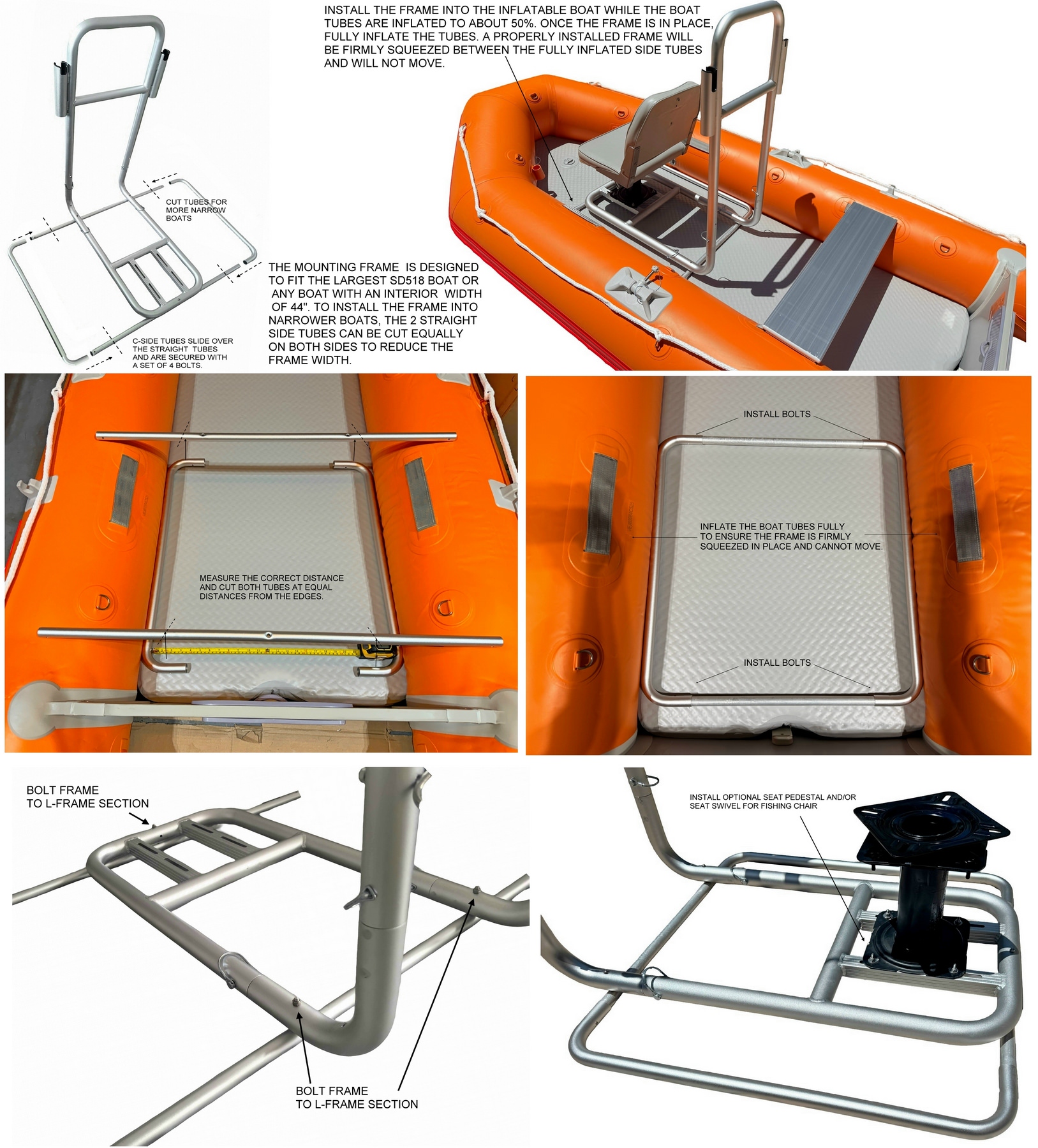 INSTALL THE FRAME INTO THE INFLATABLE BOAT WHILE THE BOAT TUBES ARE INFLATED TO ABOUT 50%. ONCE THE FRAME IS IN PLACE, FULLY INFLATE THE TUBES. A PROPERLY INSTALLED FRAME WILL BE FIRMLY SQUEEZED BETWEEN THE FULLY INFLATED SIDE TUBES AND WILL NOT MOVE.

CUT TUBES FOR MORE NARROW BOATS

C-SIDE TUBES SLIDE OVER THE STRAIGHT TUBES AND ARE SECURED WITH A SET OF 4 BOLTS.

THE MOUNTING FRAME IS DESIGNED TO FIT THE LARGEST SD518 BOAT OR ANY BOAT WITH AN INTERIOR WIDTH OF 44". TO INSTALL THE FRAME INTO NARROWER BOATS, THE 2 STRAIGHT SIDE TUBES CAN BE CUT EQUALLY ON BOTH SIDES TO REDUCE THE FRAME WIDTH.

MEASURE THE CORRECT DISTANCE AND CUT BOTH TUBES AT EQUAL DISTANCES FROM THE EDGES.

INSTALL BOLTS

INFLATE THE BOAT TUBES FULLY TO ENSURE THE FRAME IS FIRMLY SQUEEZED IN PLACE AND CANNOT MOVE.

INSTALL BOLTS

BOLT FRAME TO L-FRAME SECTION

BOLT FRAME TO L-FRAME SECTION

INSTALL OPTIONAL SEAT PEDESTAL AND/OR SEAT SWIVEL FOR FISHING CHAIR