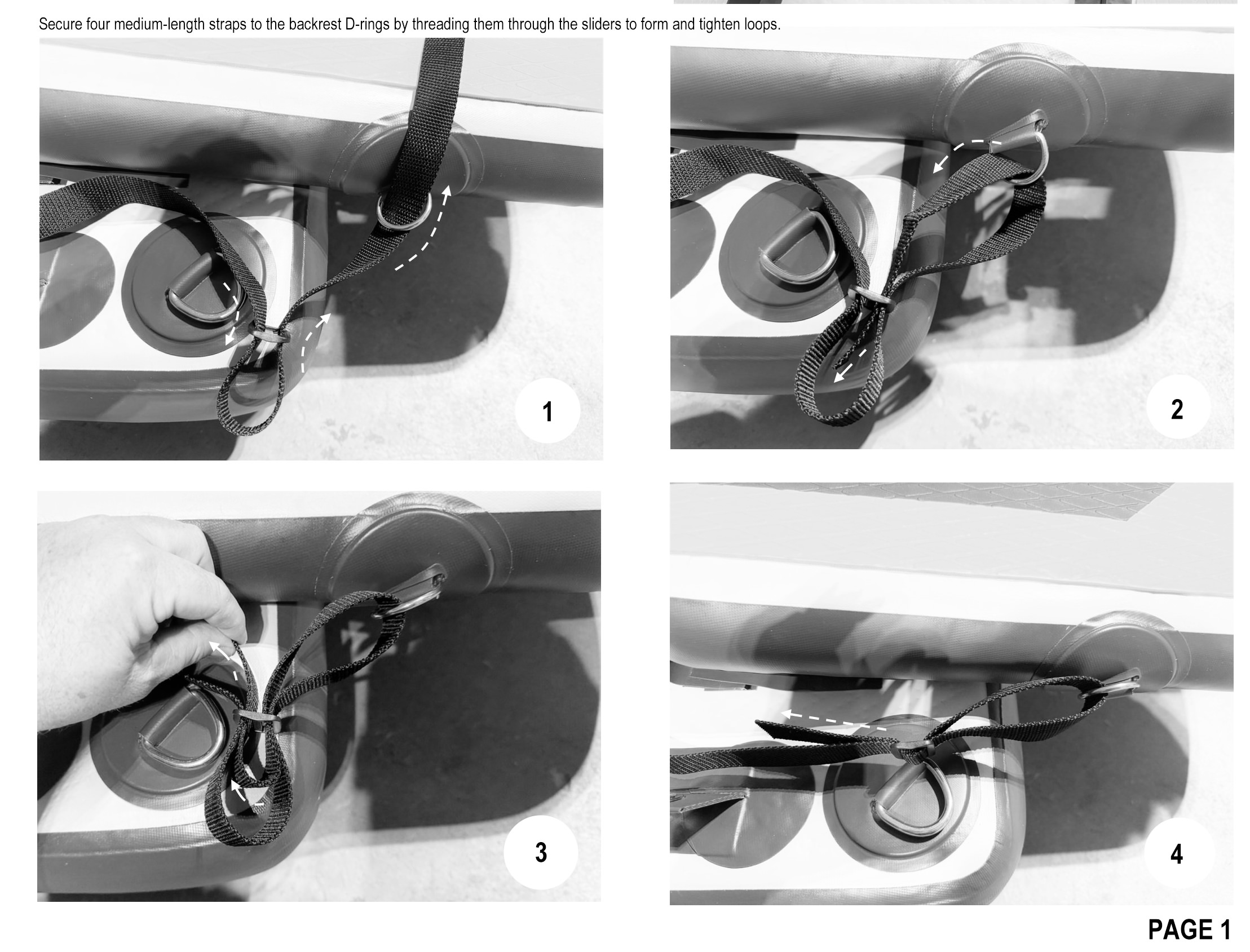 Secure four medium-length straps to the backrest D-rings by threading them through the sliders to form and tighten loops.

1

2

3

4

PAGE 1