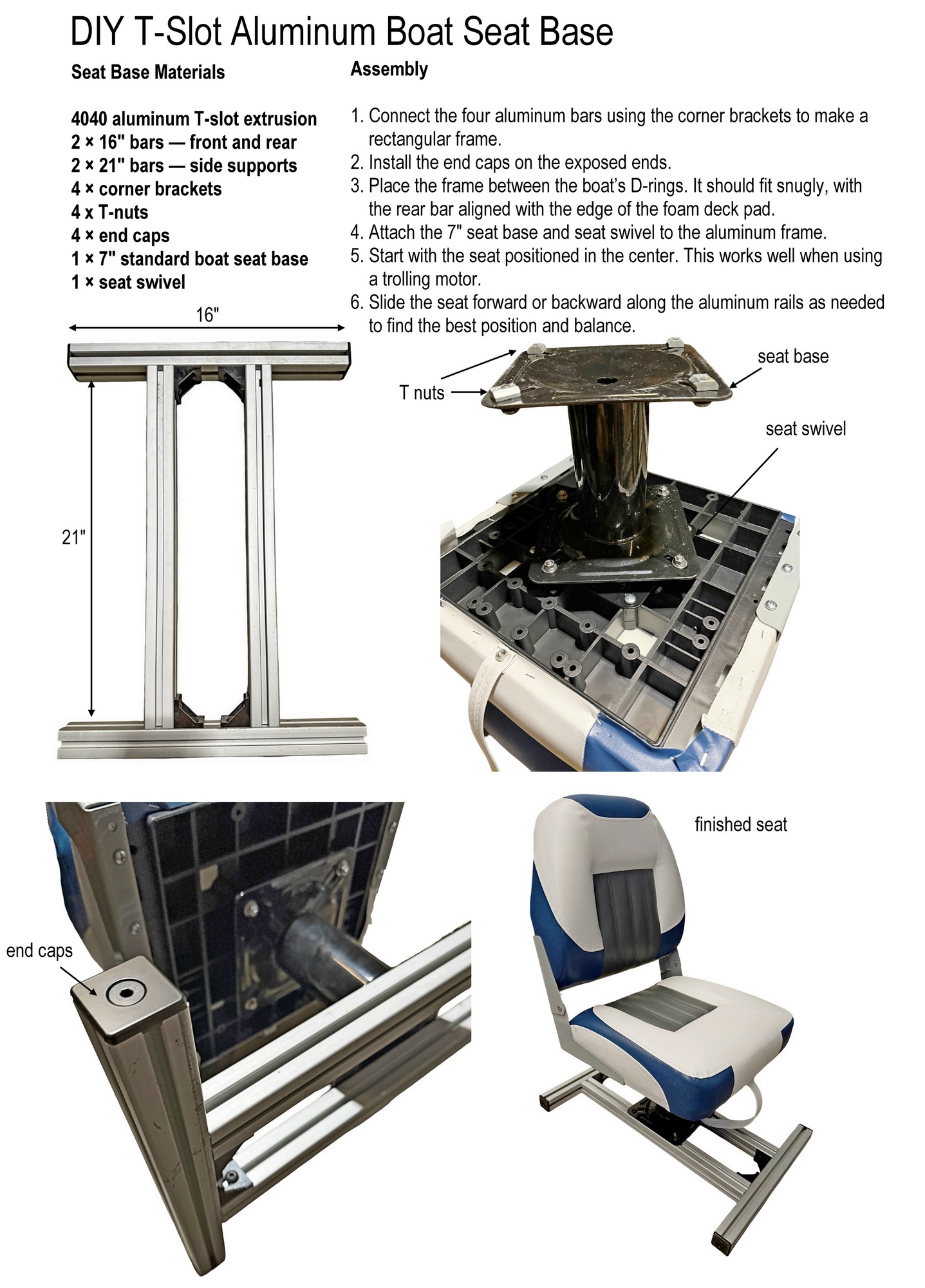 DIY T-Slot Aluminum Boat Seat Base

Seat Base Materials

4040 aluminum T-slot extrusion
2 × 16" bars — front and rear
2 × 21" bars — side supports
4 × corner brackets
4 x T-nuts
4 × end caps
1 × 7" standard boat seat base
1 × seat swivel

Assembly

1. Connect the four aluminum bars using the corner brackets to make a rectangular frame.
2. Install the end caps on the exposed ends.
3. Place the frame between the boat's D-rings. It should fit snugly, with the rear bar aligned with the edge of the foam deck pad.
4. Attach the 7" seat base and seat swivel to the aluminum frame.
5. Start with the seat positioned in the center. This works well when using a trolling motor.
6. Slide the seat forward or backward along the aluminum rails as needed to find the best position and balance.

16"

21"

T nuts

seat base

seat swivel

end caps

finished seat