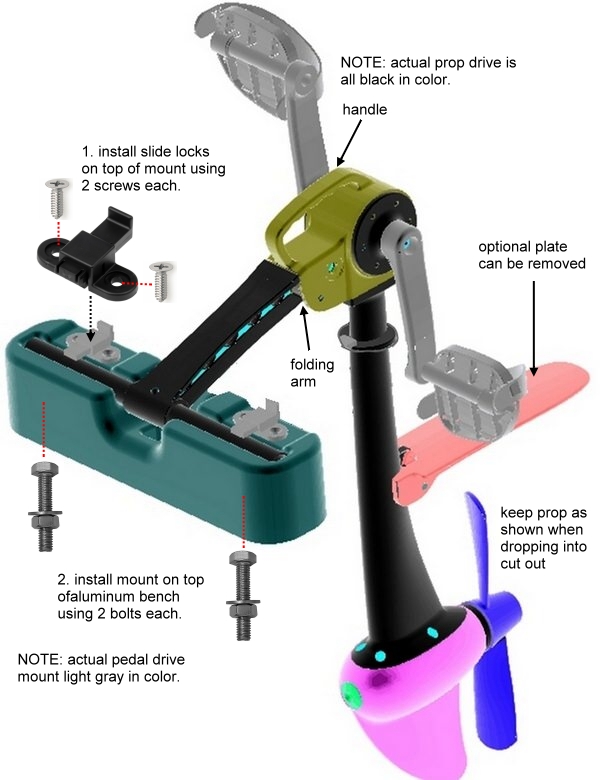 NOTE: actual prop drive is all black in color.

handle

1. install slide locks on top of mount using 2 screws each.

optional plate can be removed

folding arm

keep prop as shown when dropping into cut out

2. install mount on top ofaluminum bench using 2 bolts each.

NOTE: actual pedal drive mount light gray in color.