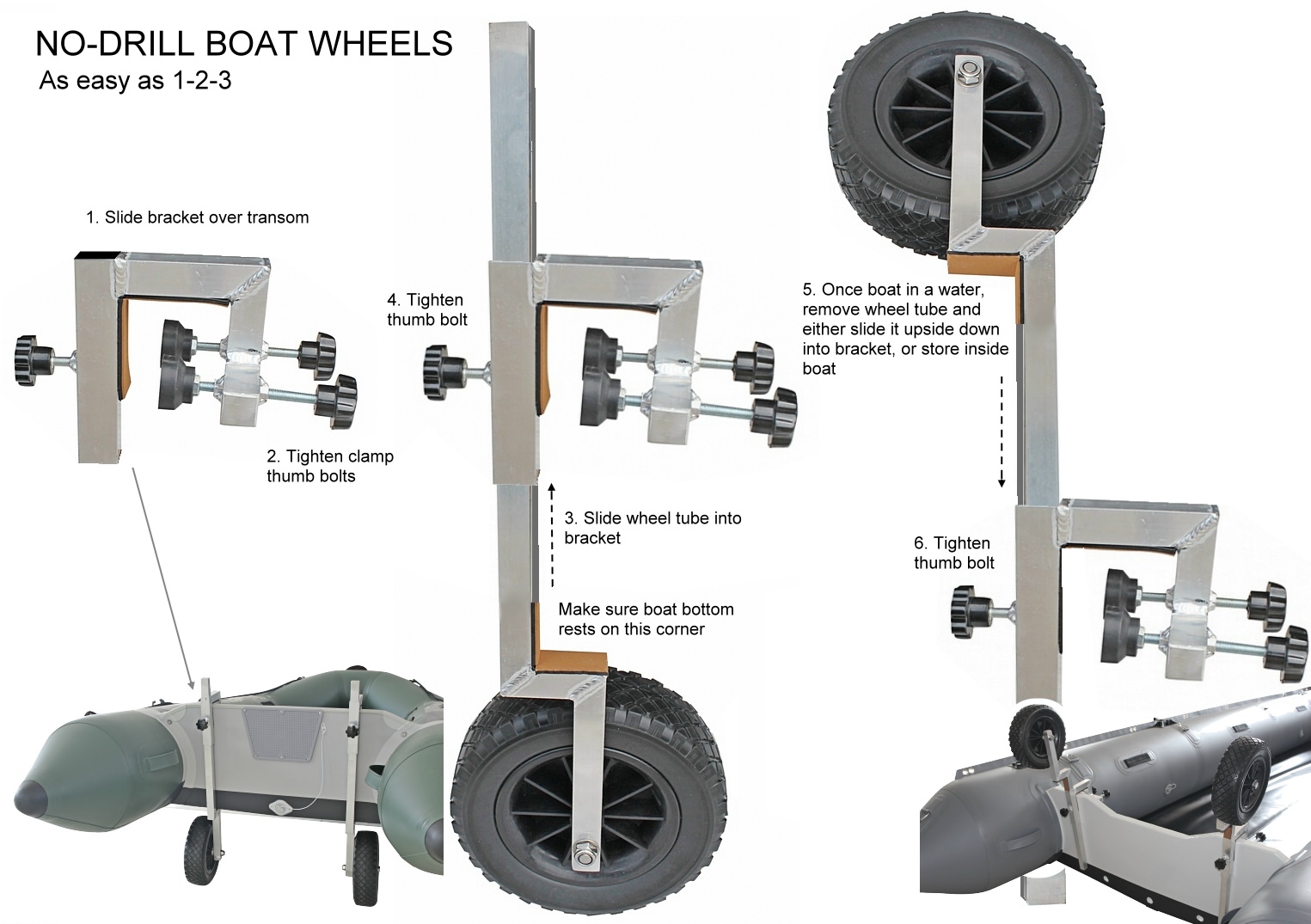 NO-DRILL BOAT WHEELS
As easy as 1-2-3

1. Slide bracket over transom

2. Tighten clamp thumb bolts

4. Tighten thumb bolt

3. Slide wheel tube into bracket

Make sure boat bottom rests on this corner

5. Once boat in a water, remove wheel tube and either slide it upside down into bracket, or store inside boat

6. Tighten thumb bolt