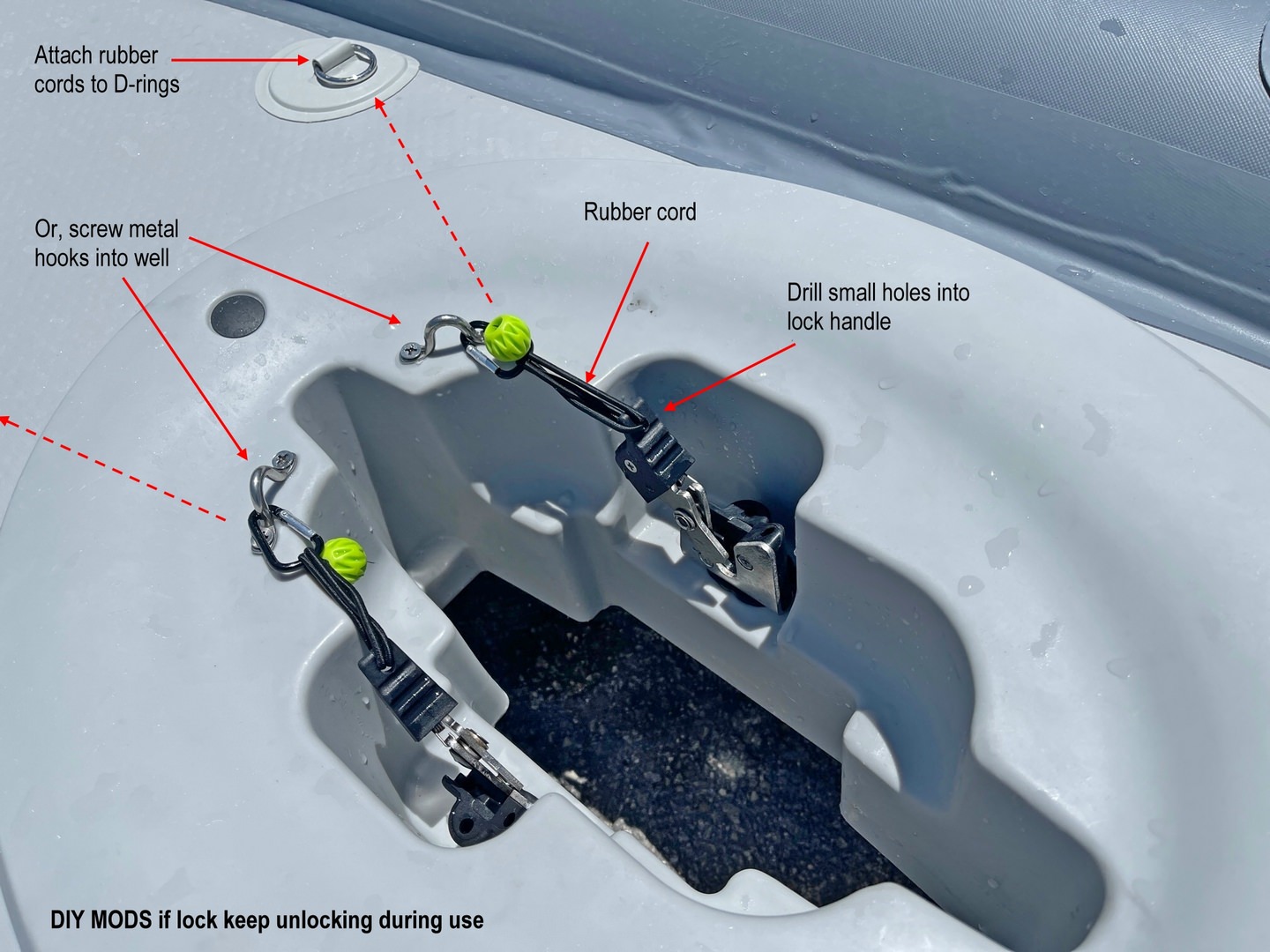 Attach rubber cords to D-rings

Or, screw metal hooks into well

Rubber cord

Drill small holes into lock handle

DIY MODS if lock keep unlocking during use