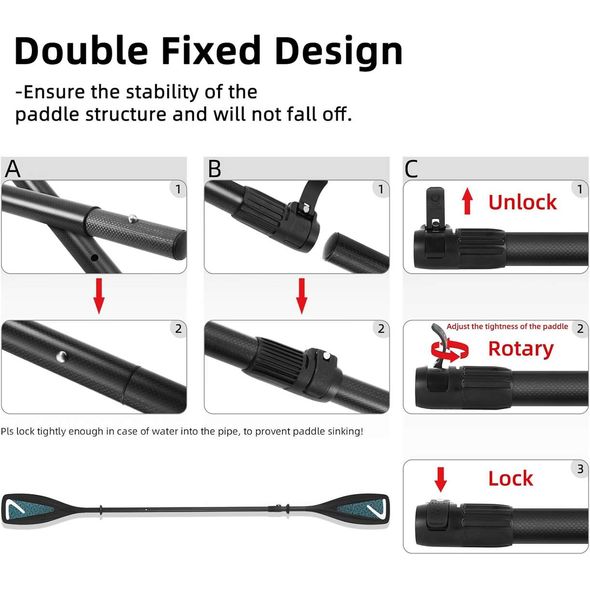 Double Fixed Design

-Ensure the stability of the paddle structure and will not fall off.

A

1

2

B

1

2

C

1

Unlock

2

Adjust the tightness of the paddle

Rotary

3

Lock

Pls lock tightly enough in case of water into the pipe, to provent paddle sinking!