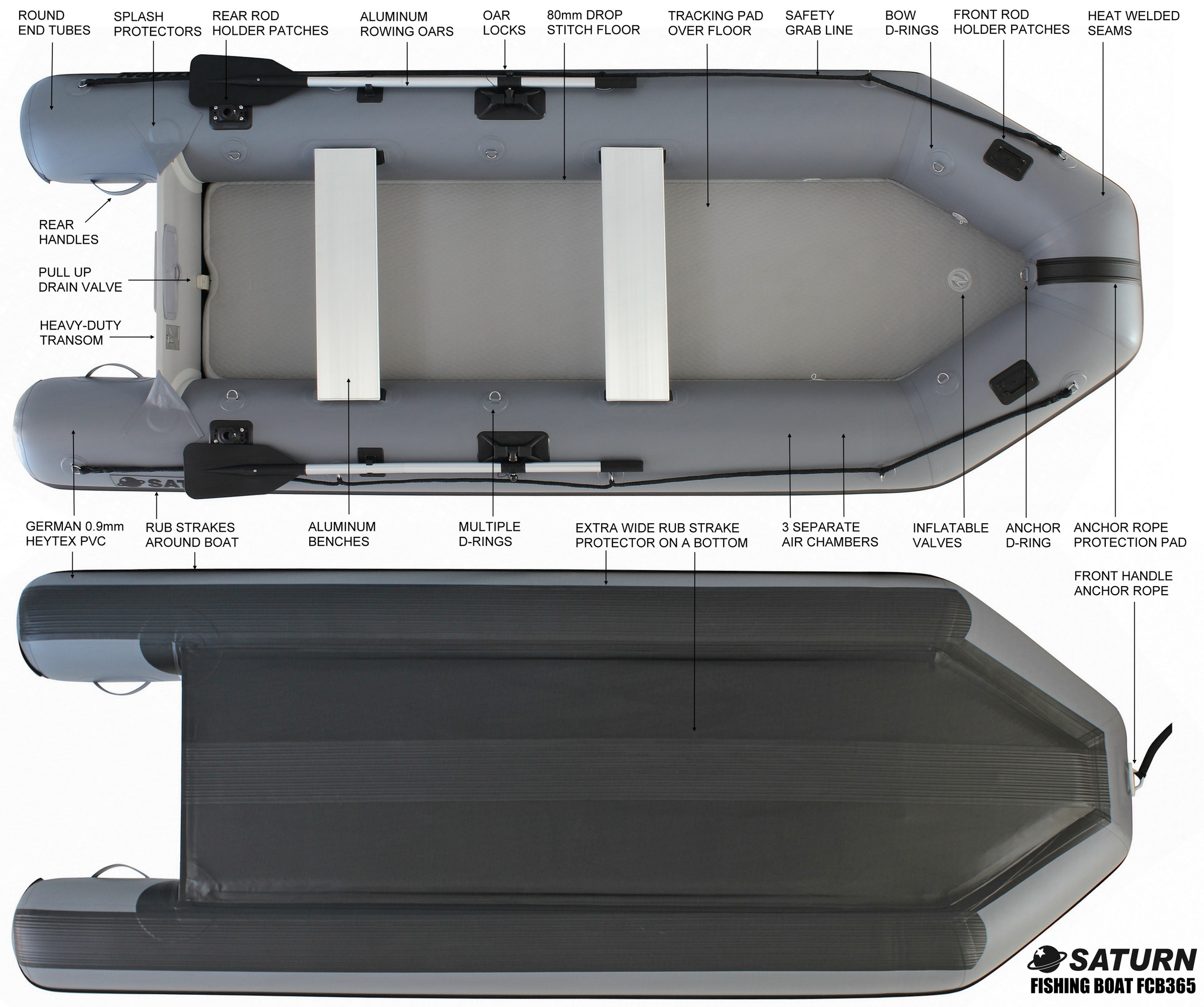 ROUND END TUBES

SPLASH PROTECTORS

REAR ROD HOLDER PATCHES

ALUMINUM ROWING OARS

OAR LOCKS

80mm DROP STITCH FLOOR

TRACKING PAD OVER FLOOR

SAFETY GRAB LINE

BOW D-RINGS

FRONT ROD HOLDER PATCHES

HEAT WELDED SEAMS

REAR HANDLES

PULL UP DRAIN VALVE

HEAVY-DUTY TRANSOM

SAT

GERMAN 0.9mm HEYTEX PVC

RUB STRAKES AROUND BOAT

ALUMINUM BENCHES

MULTIPLE D-RINGS

EXTRA WIDE RUB STRAKE PROTECTOR ON A BOTTOM

3 SEPARATE AIR CHAMBERS

INFLATABLE VALVES

ANCHOR D-RING

ANCHOR ROPE PROTECTION PAD

FRONT HANDLE ANCHOR ROPE

SATURN
FISHING BOAT FCB365