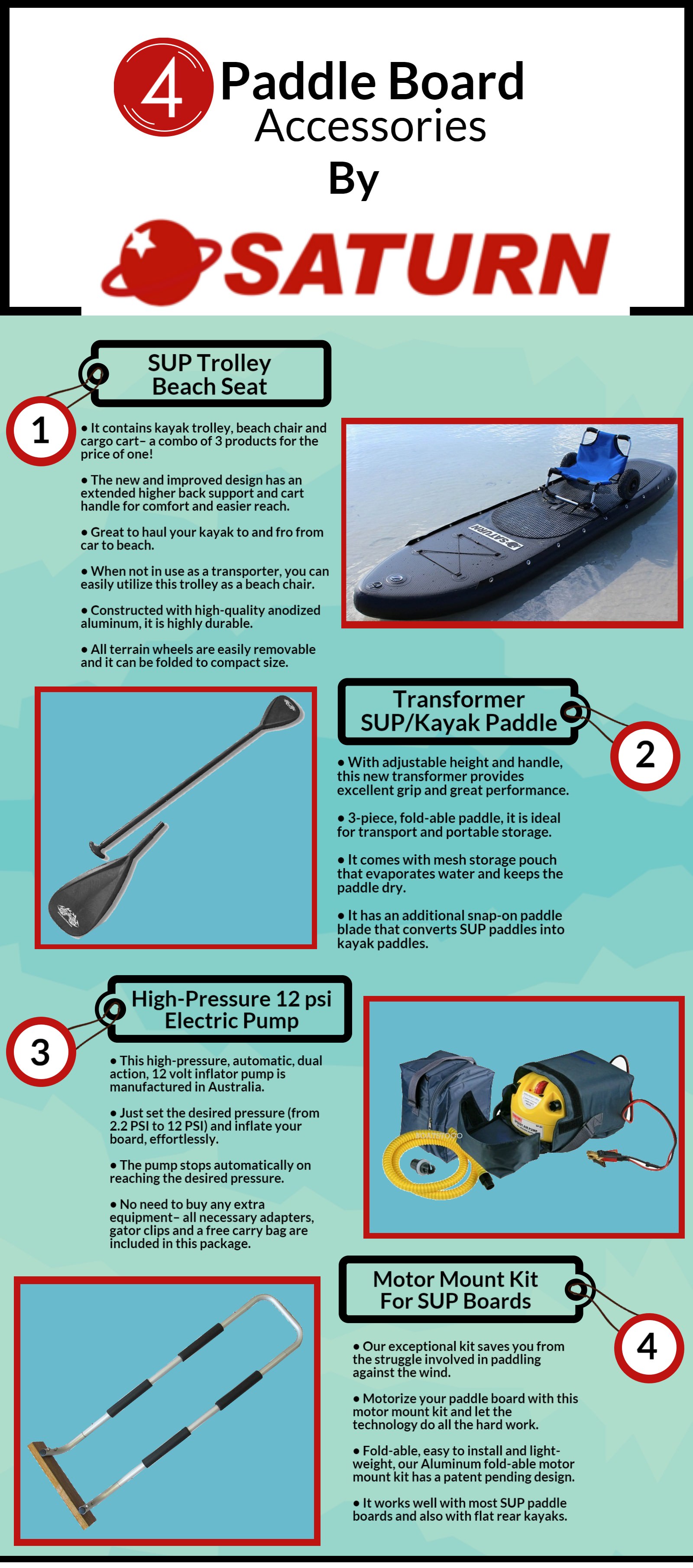 4 Paddle Board Accessories By

SATURN

SUP Trolley Beach Seat

1

• It contains kayak trolley, beach chair and cargo cart– a combo of 3 products for the price of one!

• The new and improved design has an extended higher back support and cart handle for comfort and easier reach.

• Great to haul your kayak to and fro from car to beach.

• When not in use as a transporter, you can easily utilize this trolley as a beach chair.

• Constructed with high-quality anodized aluminum, it is highly durable.

• All terrain wheels are easily removable and it can be folded to compact size.

SATURN

Transformer SUP/Kayak Paddle

2

• With adjustable height and handle, this new transformer provides excellent grip and great performance.

• 3-piece, fold-able paddle, it is ideal for transport and portable storage.

• It comes with mesh storage pouch that evaporates water and keeps the paddle dry.

• It has an additional snap-on paddle blade that converts SUP paddles into kayak paddles.

High-Pressure 12 psi Electric Pump

3

• This high-pressure, automatic, dual action, 12 volt inflator pump is manufactured in Australia.

• Just set the desired pressure (from 2.2 PSI to 12 PSI) and inflate your board, effortlessly.

• The pump stops automatically on reaching the desired pressure.

• No need to buy any extra equipment– all necessary adapters, gator clips and a free carry bag are included in this package.

Motor Mount Kit For SUP Boards

4

• Our exceptional kit saves you from the struggle involved in paddling against the wind.

• Motorize your paddle board with this motor mount kit and let the technology do all the hard work.

• Fold-able, easy to install and light-weight, our Aluminum fold-able motor mount kit has a patent pending design.

• It works well with most SUP paddle boards and also with flat rear kayaks.