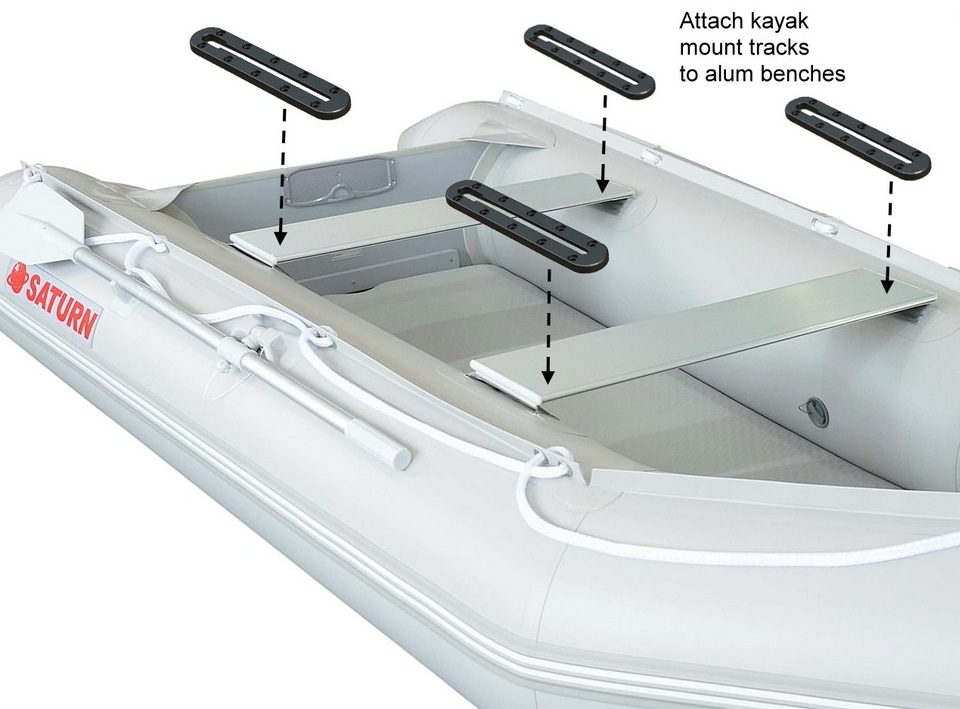 Attach kayak mount tracks to alum benches

SATURN